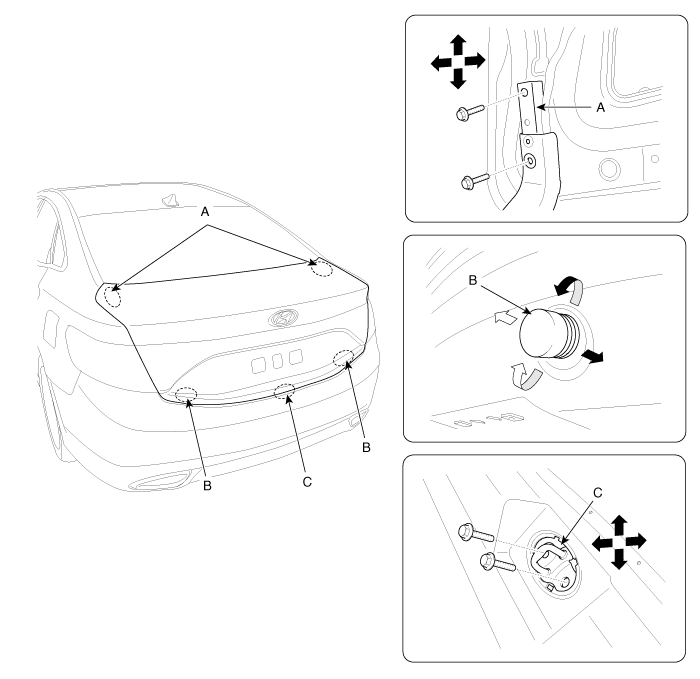 A
B
C
B
A
B
C