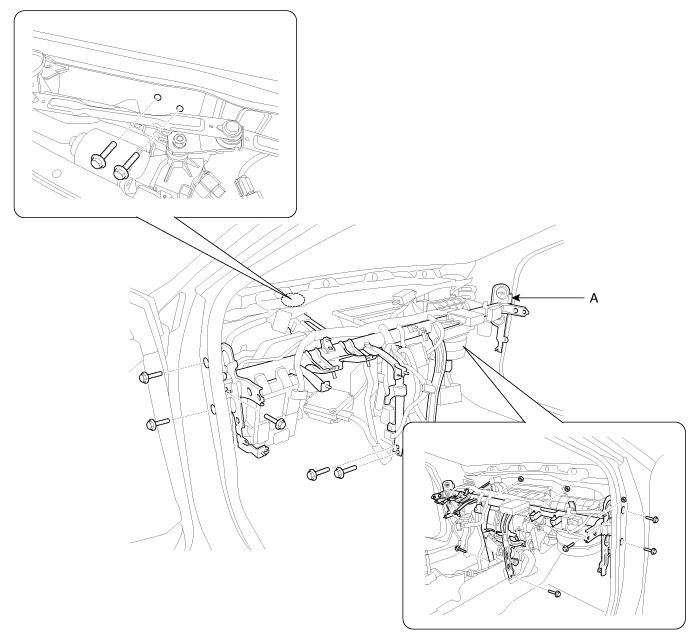 A