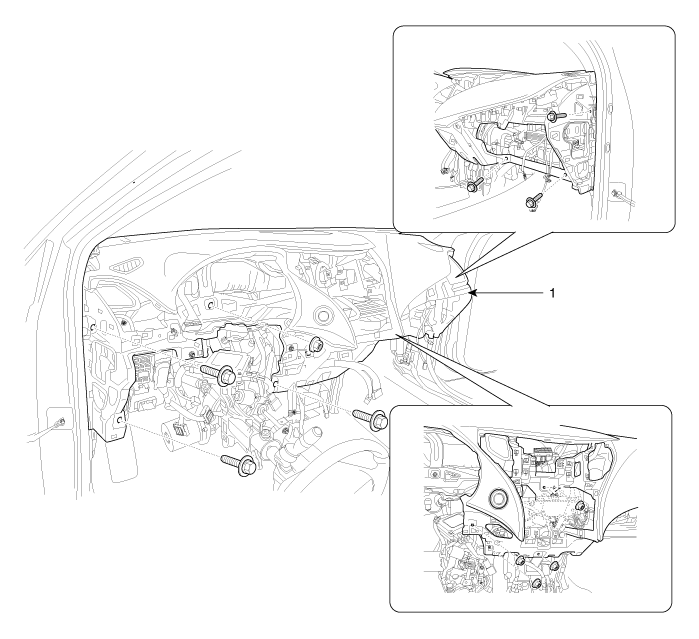 1