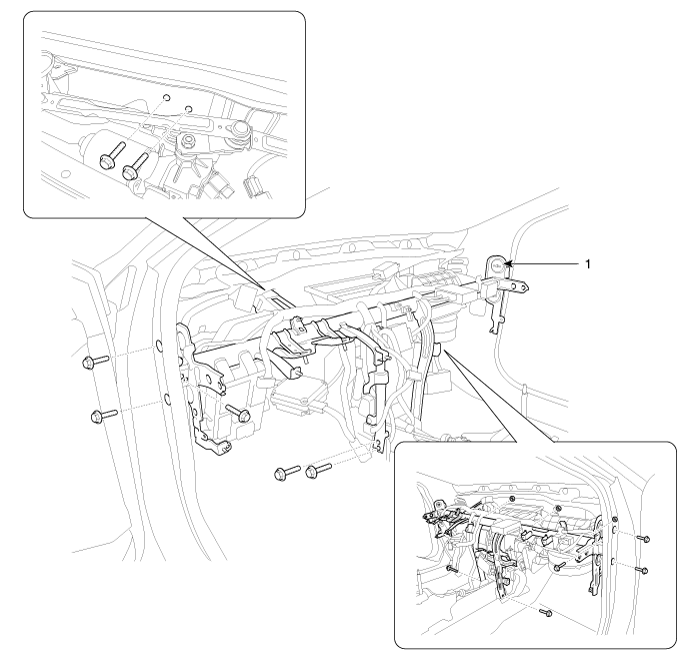 1