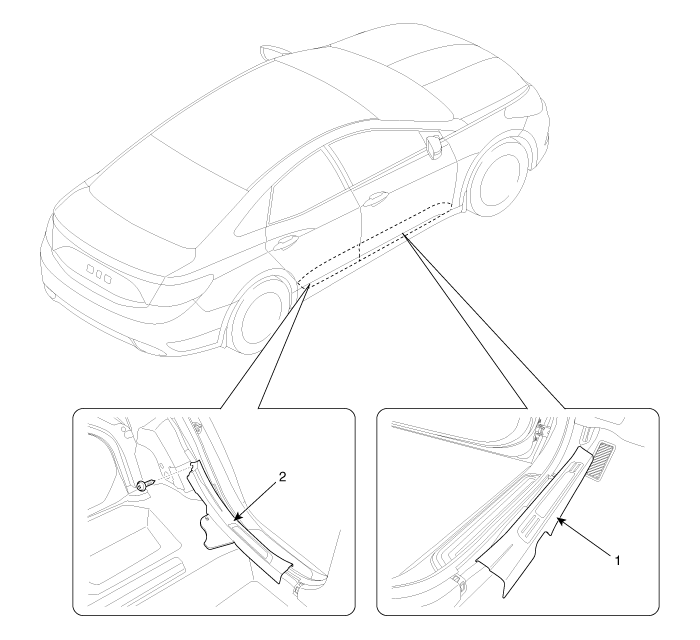 2

1