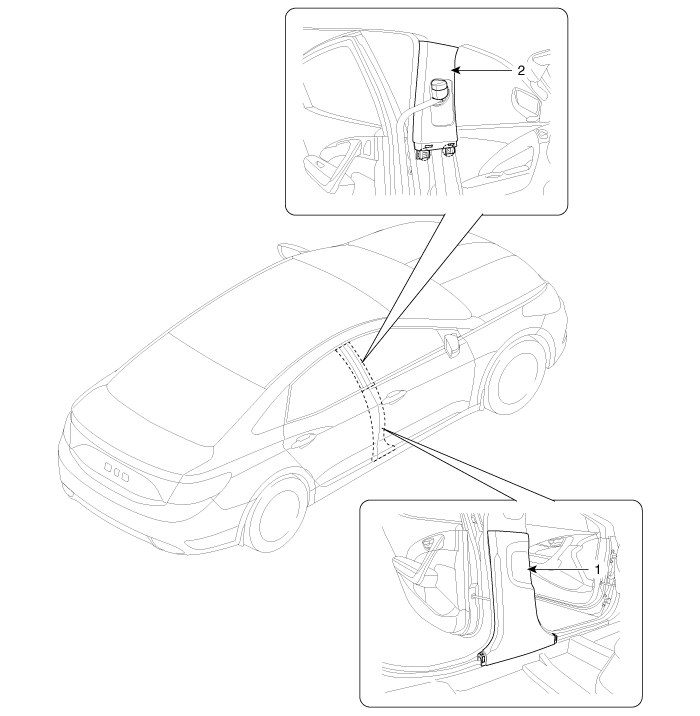 2

1