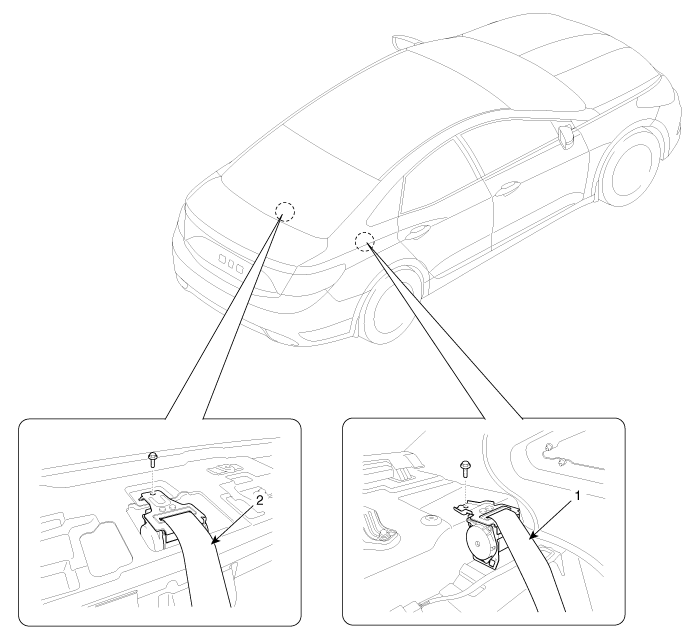 2

1