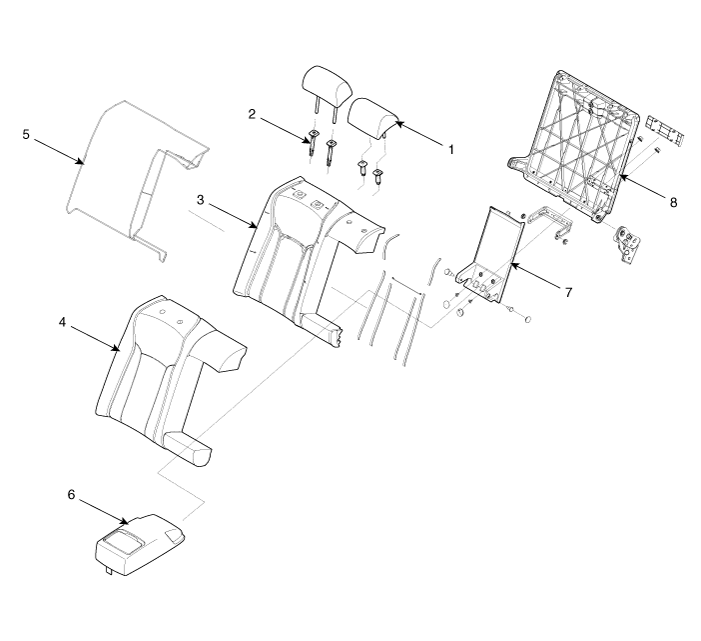 5
2
1
3
8
7
4
6