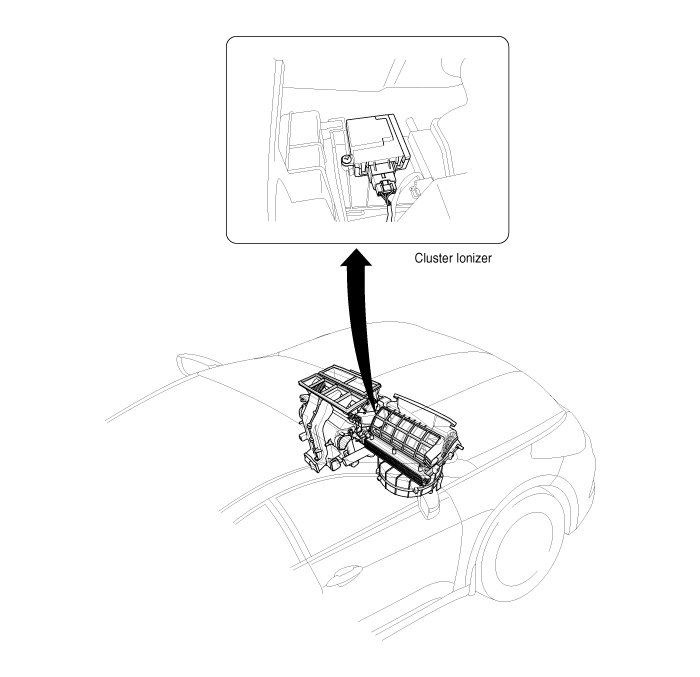 Cluster Ionizer